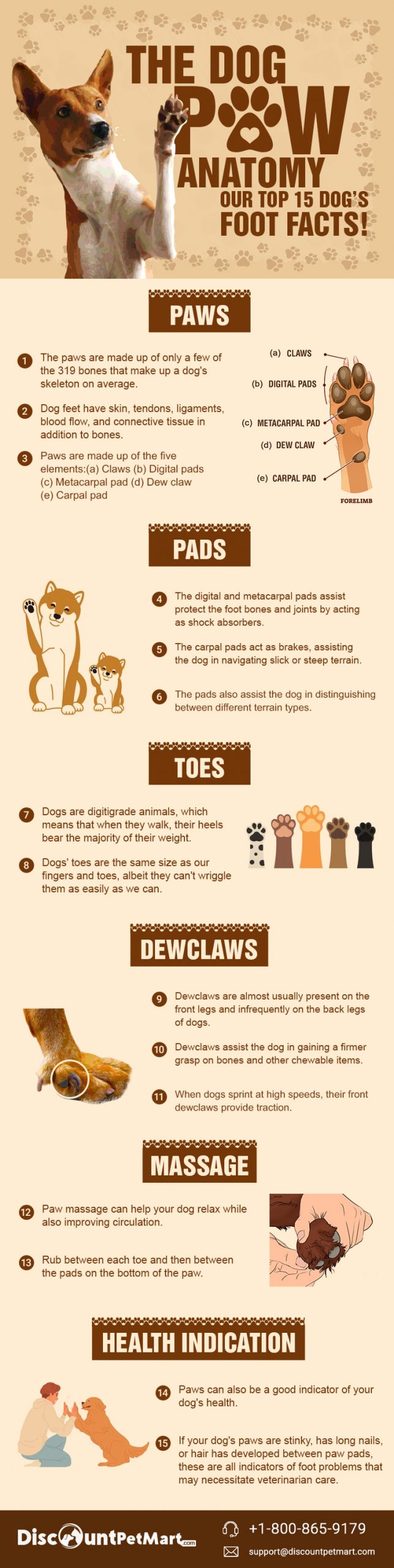 THE DOG PAW ANATOMY

OUR TOP 15 DOG'S FOOT FACTS!

PAWS

1 The paws are made up of only a few of the 319 bones that make up a dog's skeleton on average.

2 Dog feet have skin, tendons, ligaments, blood flow, and connective tissue in addition to bones.

3 Paws are made up of the five elements:(a) Claws (b) Digital pads (c) Metacarpal pad (d) Dew claw (e) Carpal pad

(a) CLAWS
(b) DIGITAL PADS
(c) METACARPAL PAD
(d) DEW CLAW
(e) CARPAL PAD
FORELIMB

PADS

4 The digital and metacarpal pads assist protect the foot bones and joints by acting as shock absorbers.

5 The carpal pads act as brakes, assisting the dog in navigating slick or steep terrain.

6 The pads also assist the dog in distinguishing between different terrain types.

TOES

7 Dogs are digitigrade animals, which means that when they walk, their heels bear the majority of their weight.

8 Dogs' toes are the same size as our fingers and toes, albeit they can't wriggle them as easily as we can.

DEWCLAWS

9 Dewclaws are almost usually present on the front legs and infrequently on the back legs of dogs.

10 Dewclaws assist the dog in gaining a firmer grasp on bones and other chewable items.

11 When dogs sprint at high speeds, their front dewclaws provide traction.

MASSAGE

12 Paw massage can help your dog relax while also improving circulation.

13 Rub between each toe and then between the pads on the bottom of the paw.

HEALTH INDICATION

14 Paws can also be a good indicator of your dog's health.

15 If your dog's paws are stinky, has long nails, or hair has developed between paw pads, these are all indicators of foot problems that may necessitate veterinarian care.

DiscountPetMart.com
+1-800-865-9179
support@discountpetmart.com